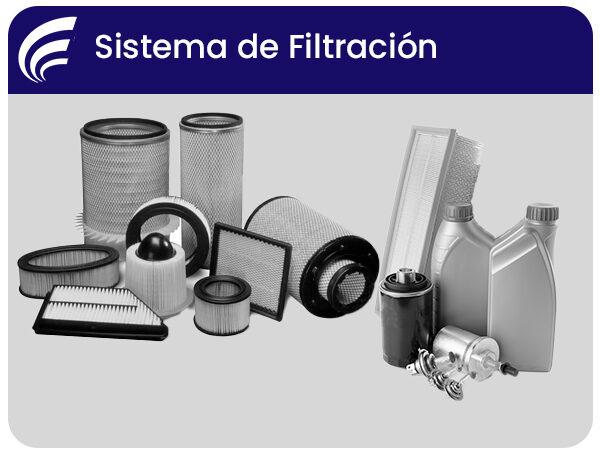 Sistema de Filtración